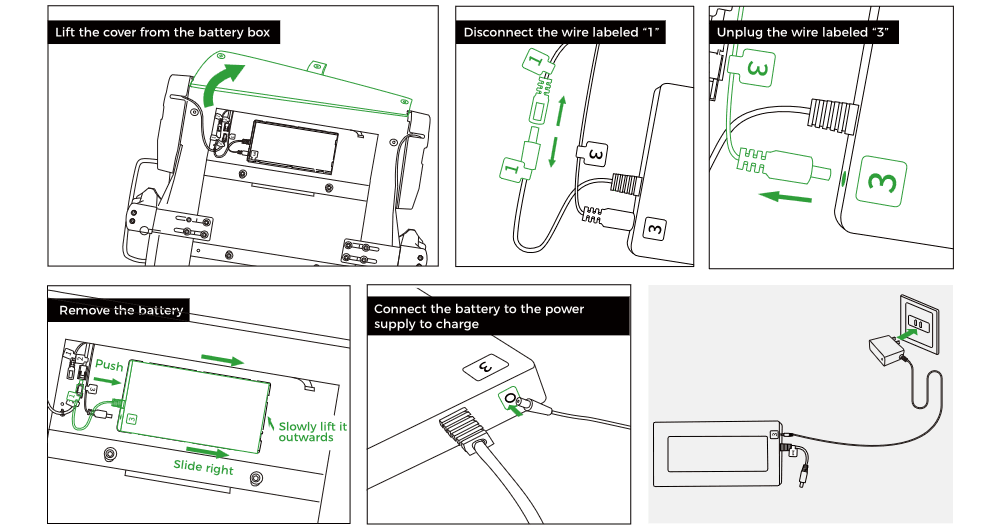 Lift the cover from the battery box

Disconnect the wire labeled "1"

1

1

3

3

Unplug the wire labeled "3"

3

3

Remove the battery

Push

Slowly lift it outwards

Slide right

Connect the battery to the power supply to charge

3