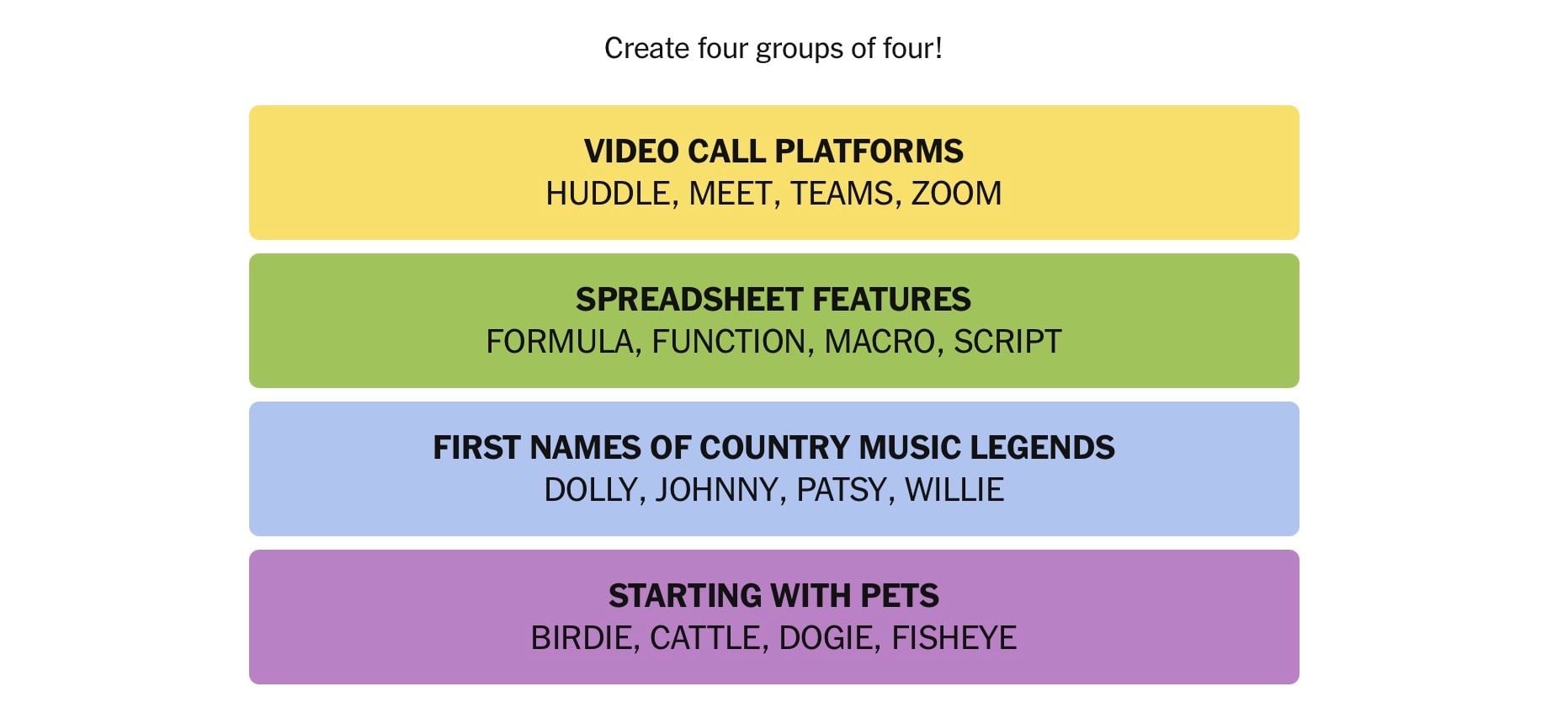 Create four groups of four!

VIDEO CALL PLATFORMS
HUDDLE, MEET, TEAMS, ZOOM

SPREADSHEET FEATURES
FORMULA, FUNCTION, MACRO, SCRIPT

FIRST NAMES OF COUNTRY MUSIC LEGENDS
DOLLY, JOHNNY, PATSY, WILLIE

STARTING WITH PETS
BIRDIE, CATTLE, DOGIE, FISHEYE